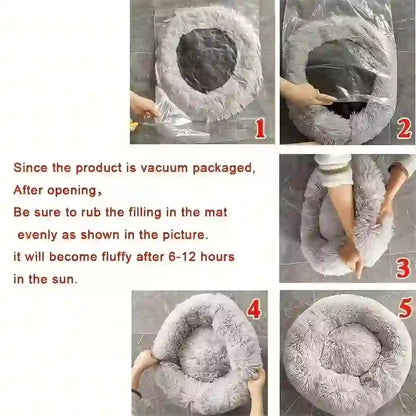 1

2

Since the product is vacuum packaged,
After opening,
Be sure to rub the filling in the mat
evenly as shown in the picture.
it will become fluffy after 6-12 hours
in the sun.

3

4

5